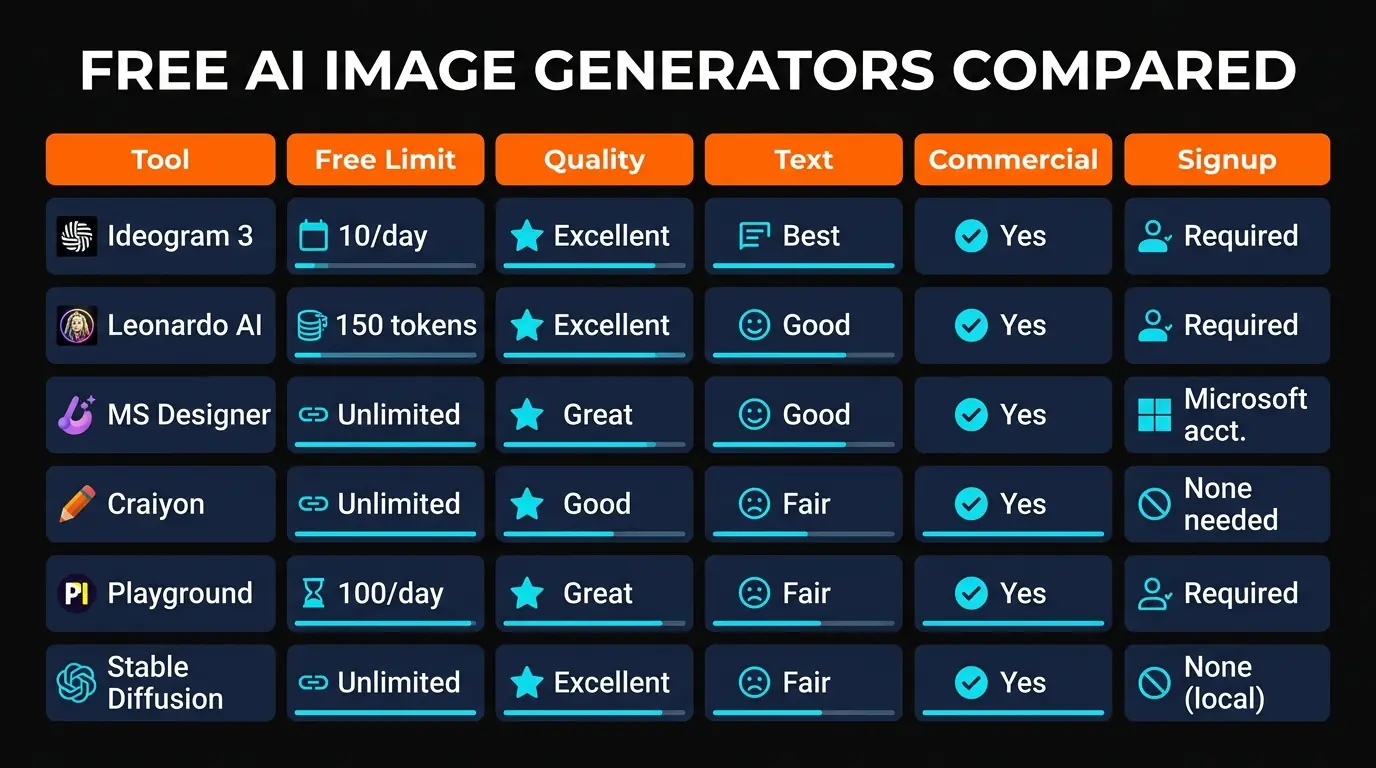 FREE AI IMAGE GENERATORS COMPARED

| Tool | Free Limit | Quality | Text | Commercial | Signup |
|---|---|---|---|---|---|
| Ideogram 3 | 10/day | Excellent | Best | Yes | Required |
| Leonardo AI | 150 tokens | Excellent | Good | Yes | Required |
| MS Designer | Unlimited | Great | Good | Yes | Microsoft acct. |
| Craiyon | Unlimited | Good | Fair | Yes | None needed |
| Playground | 100/day | Great | Fair | Yes | Required |
| Stable Diffusion | Unlimited | Excellent | Fair | Yes | None (local) |