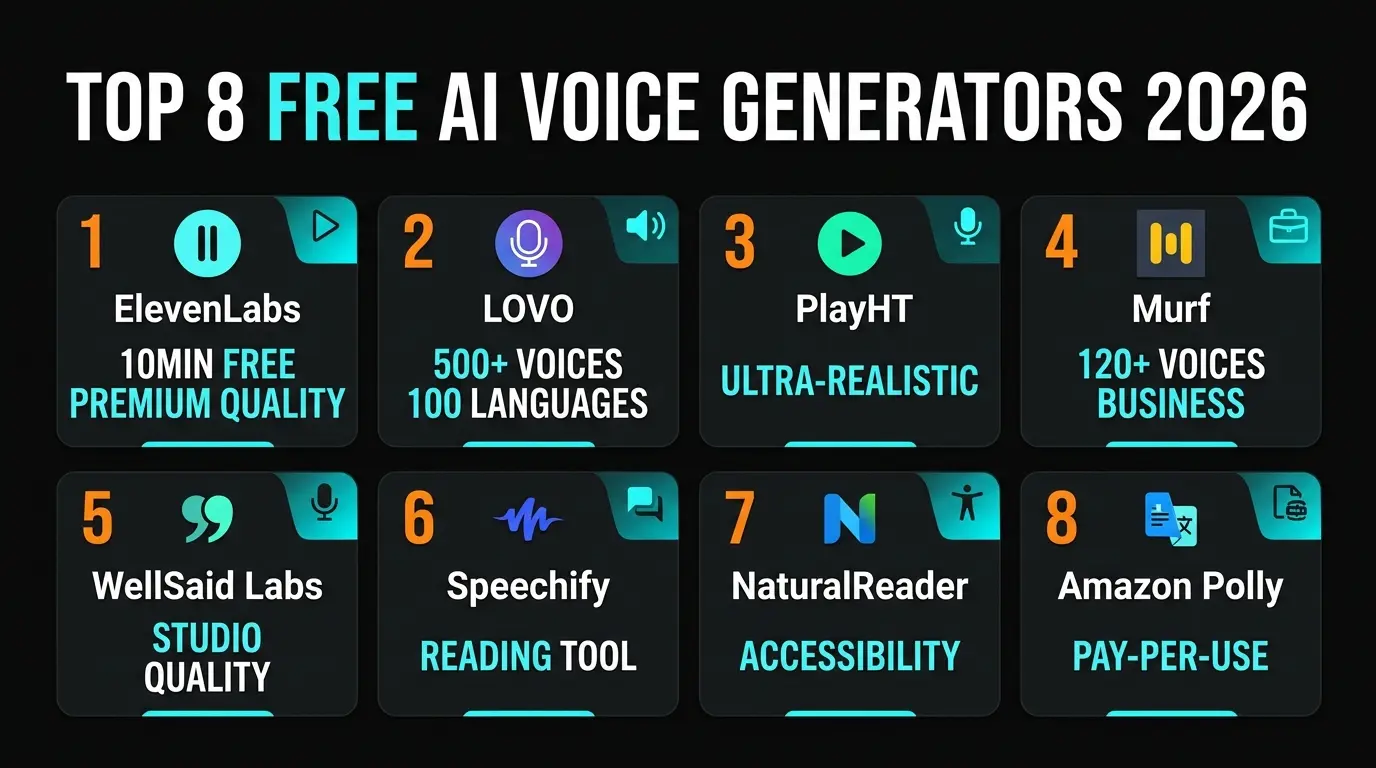 TOP 8 FREE AI VOICE GENERATORS 2026

1
ElevenLabs
10MIN FREE PREMIUM QUALITY

2
LOVO
500+ VOICES 100 LANGUAGES

3
PlayHT
ULTRA-REALISTIC

4
Murf
120+ VOICES BUSINESS

5
WellSaid Labs
STUDIO QUALITY

6
Speechify
READING TOOL

7
NaturalReader
ACCESSIBILITY

8
Amazon Polly
PAY-PER-USE