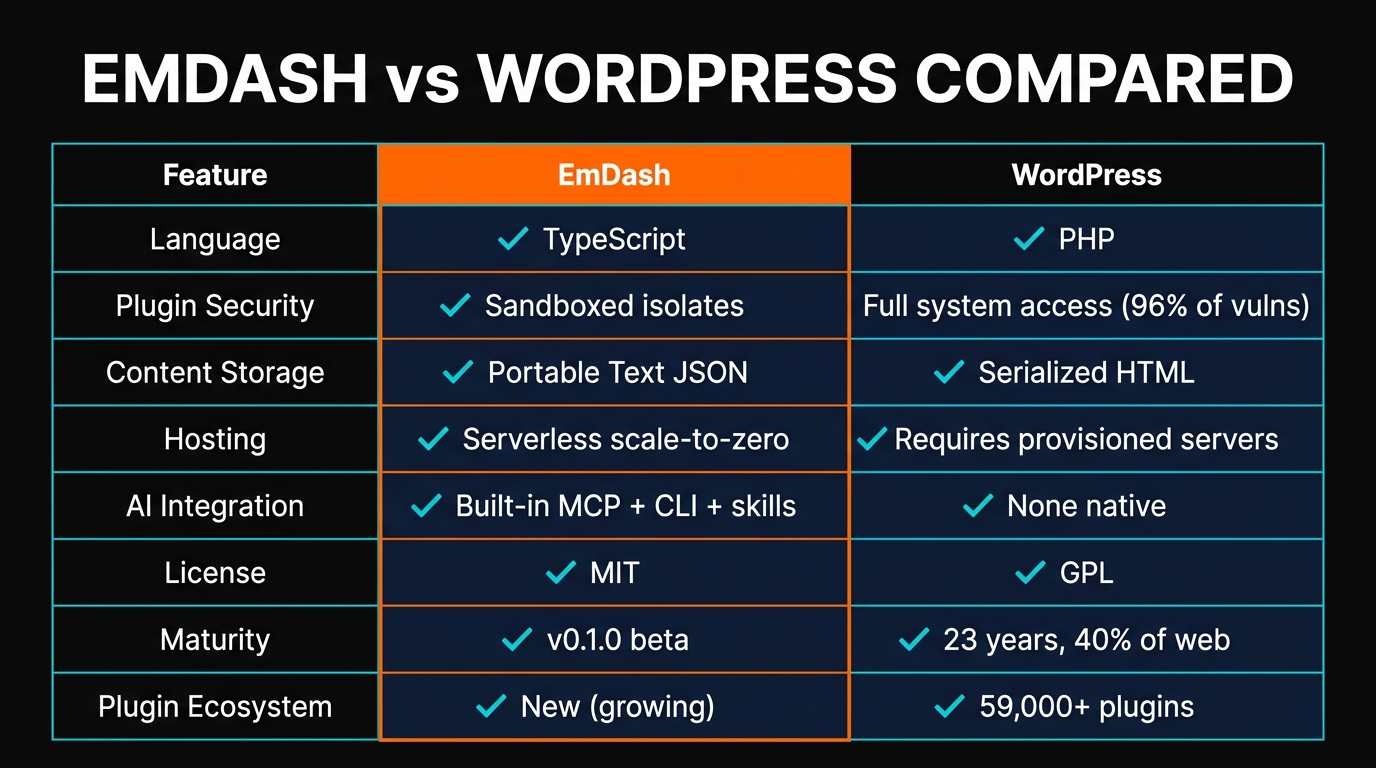 EMDASH vs WORDPRESS COMPARED

| Feature | EmDash | WordPress |
|---|---|---|
| Language | ✓ TypeScript | ✓ PHP |
| Plugin Security | ✓ Sandboxed isolates | Full system access (96% of vulns) |
| Content Storage | ✓ Portable Text JSON | ✓ Serialized HTML |
| Hosting | ✓ Serverless scale-to-zero | ✓ Requires provisioned servers |
| AI Integration | ✓ Built-in MCP + CLI + skills | ✓ None native |
| License | ✓ MIT | ✓ GPL |
| Maturity | ✓ v0.1.0 beta | ✓ 23 years, 40% of web |
| Plugin Ecosystem | ✓ New (growing) | ✓ 59,000+ plugins |