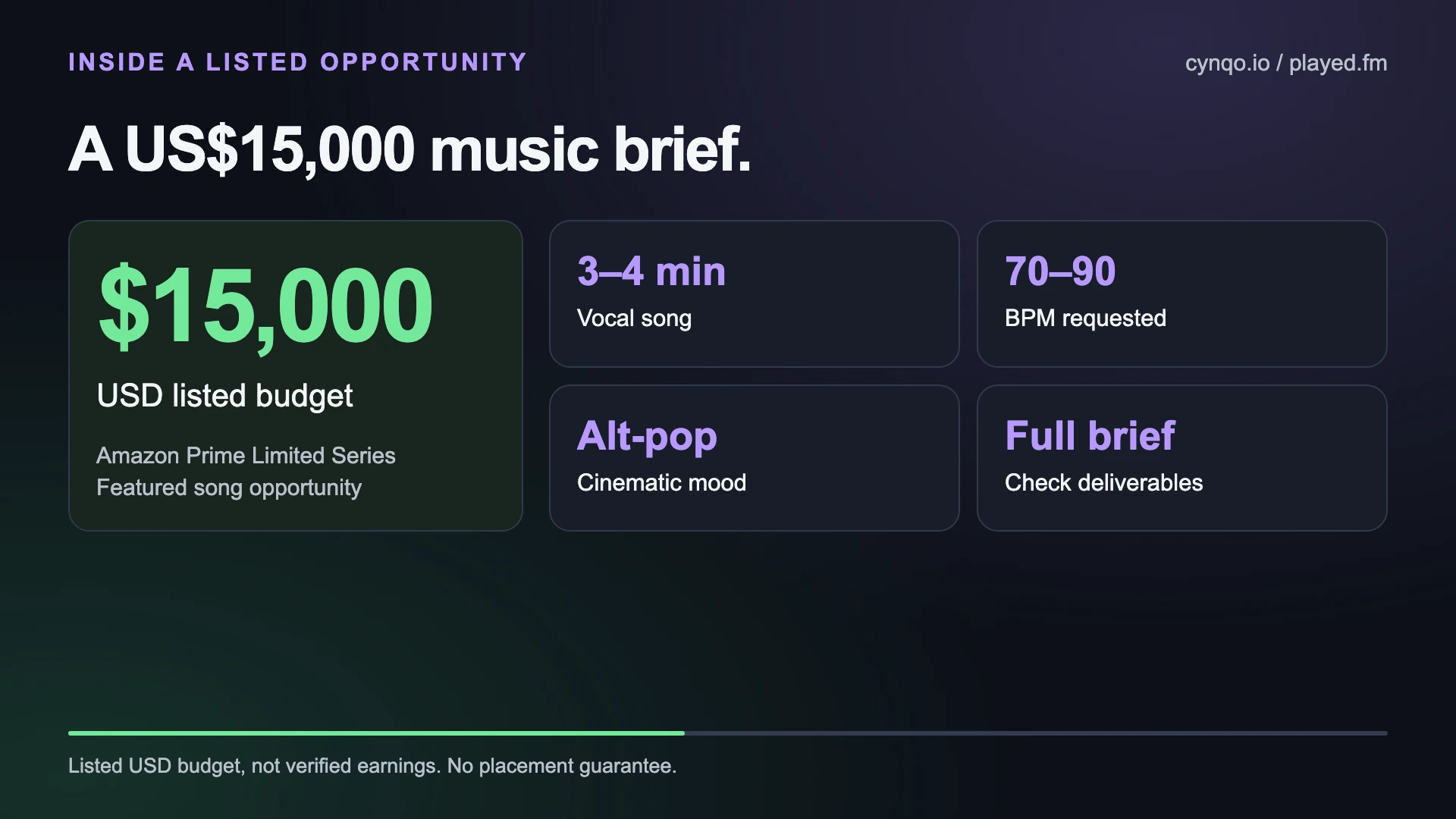 INSIDE A LISTED OPPORTUNITY

cynqo.io / played.fm

A US$15,000 music brief.

$15,000

USD listed budget

Amazon Prime Limited Series
Featured song opportunity

3–4 min

Vocal song

70–90

BPM requested

Alt-pop

Cinematic mood

Full brief

Check deliverables

Listed USD budget, not verified earnings. No placement guarantee.