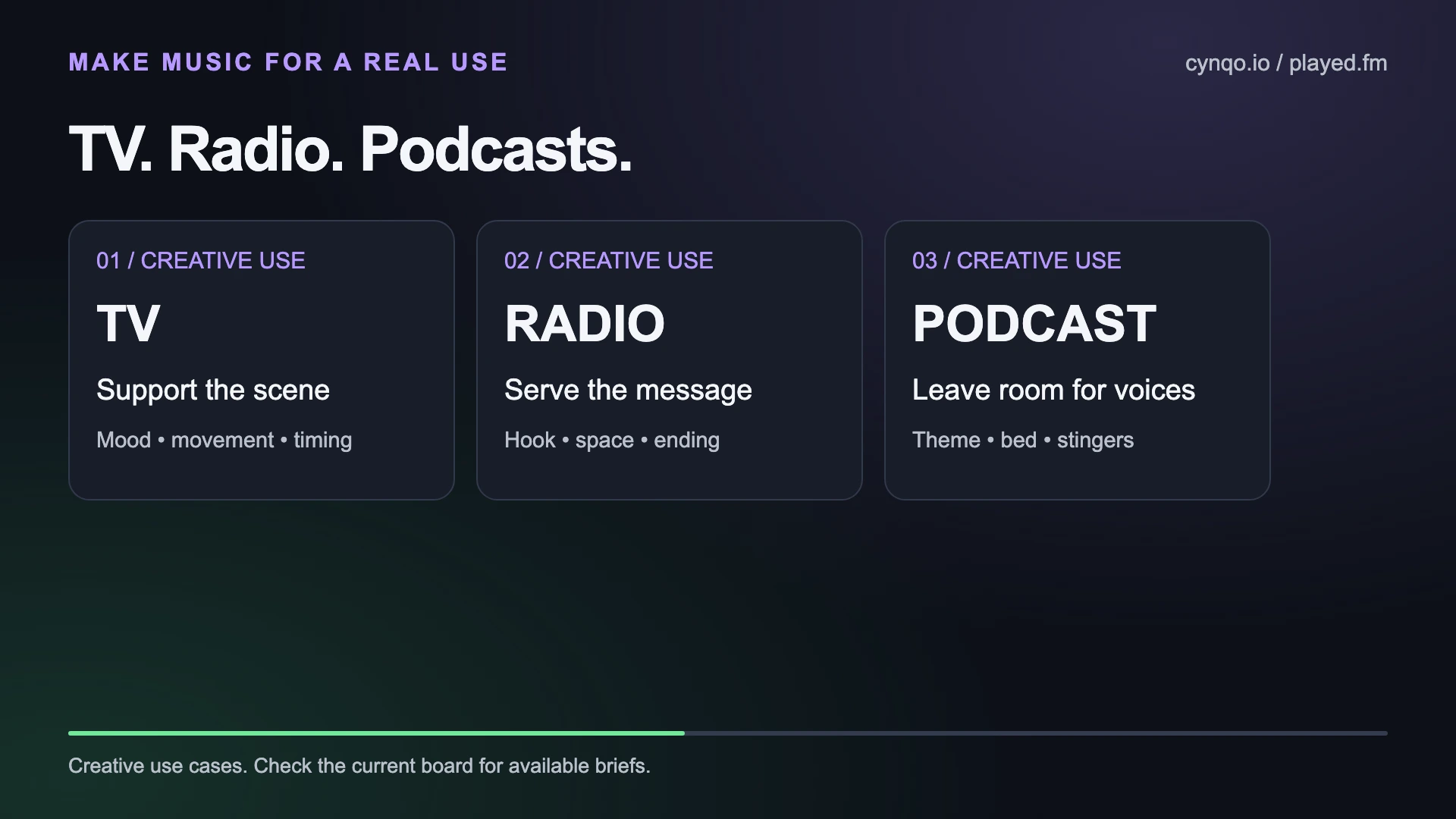 MAKE MUSIC FOR A REAL USE

cynqo.io / played.fm

TV. Radio. Podcasts.

01 / CREATIVE USE

TV

Support the scene

Mood • movement • timing

02 / CREATIVE USE

RADIO

Serve the message

Hook • space • ending

03 / CREATIVE USE

PODCAST

Leave room for voices

Theme • bed • stingers

Creative use cases. Check the current board for available briefs.