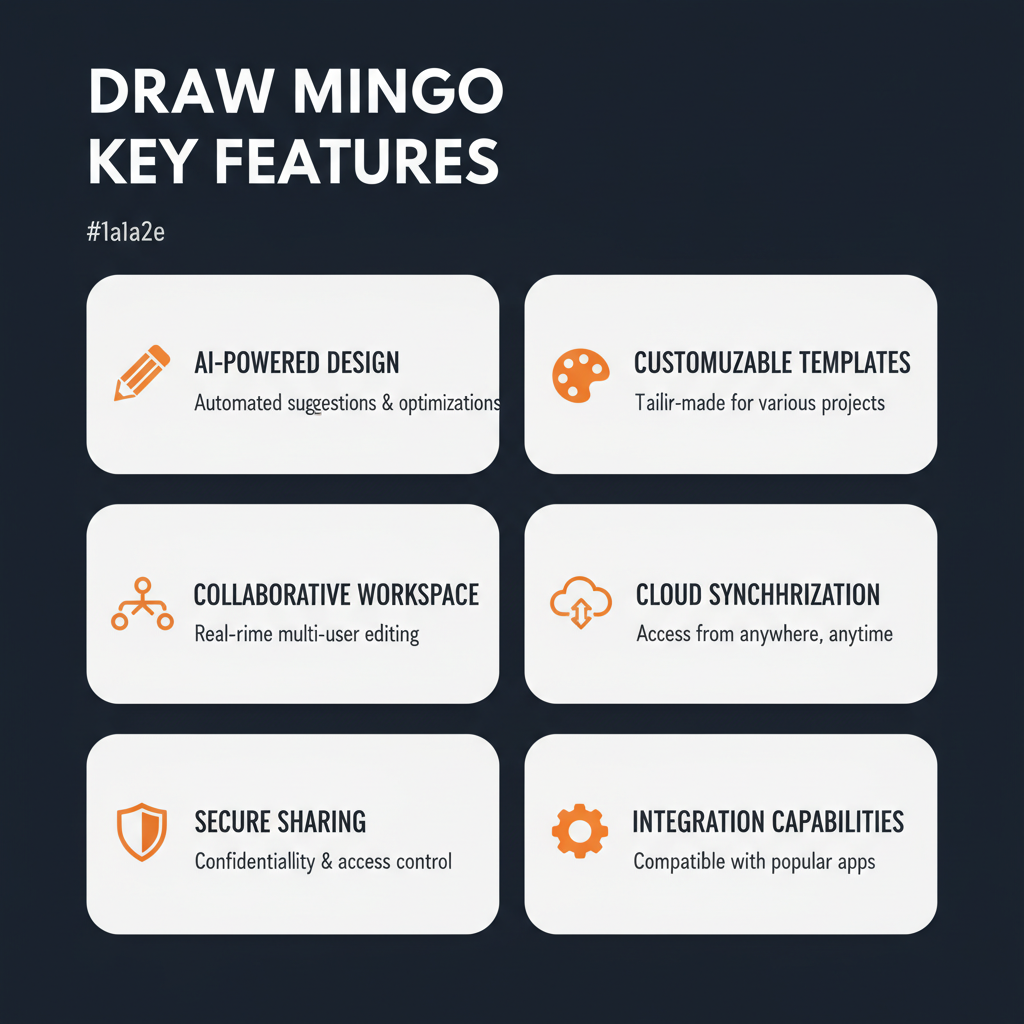 DRAW MINGO KEY FEATURES

#1a1a2e

AI-POWERED DESIGN
Automated suggestions & optimizations

CUSTOMUZABLE TEMPLATES
Tailir-made for various projects

COLLABORATIVE WORKSPACE
Real-rime multi-user editing

CLOUD SYNCHHRIZATION
Access from anywhere, anytime

SECURE SHARING
Confidentiallity & access control

INTEGRATION CAPABILITIES
Compatible with popular apps