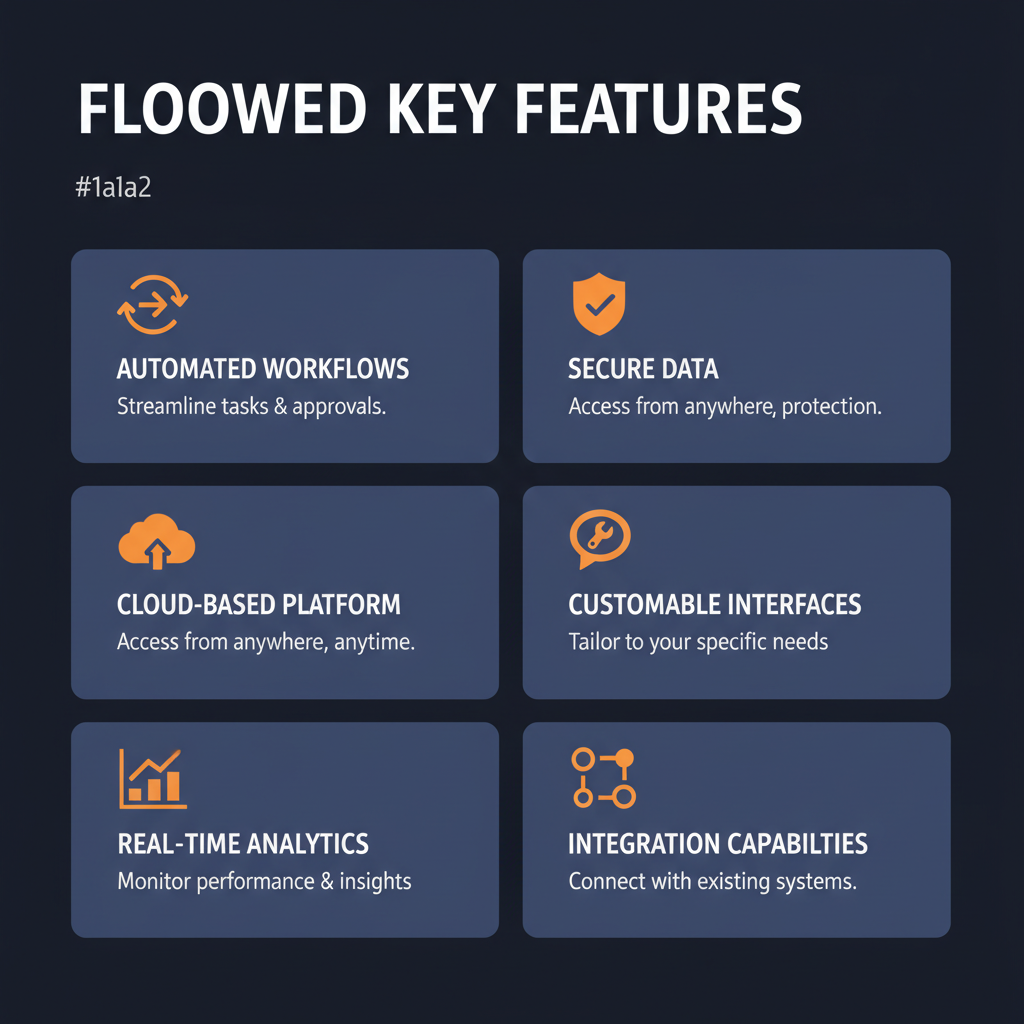 FLOOWED KEY FEATURES

#1a1a2

AUTOMATED WORKFLOWS
Streamline tasks & approvals.

SECURE DATA
Access from anywhere, protection.

CLOUD-BASED PLATFORM
Access from anywhere, anytime.

CUSTOMABLE INTERFACES
Tailor to your specific needs

REAL-TIME ANALYTICS
Monitor performance & insights

INTEGRATION CAPABILTIES
Connect with existing systems.