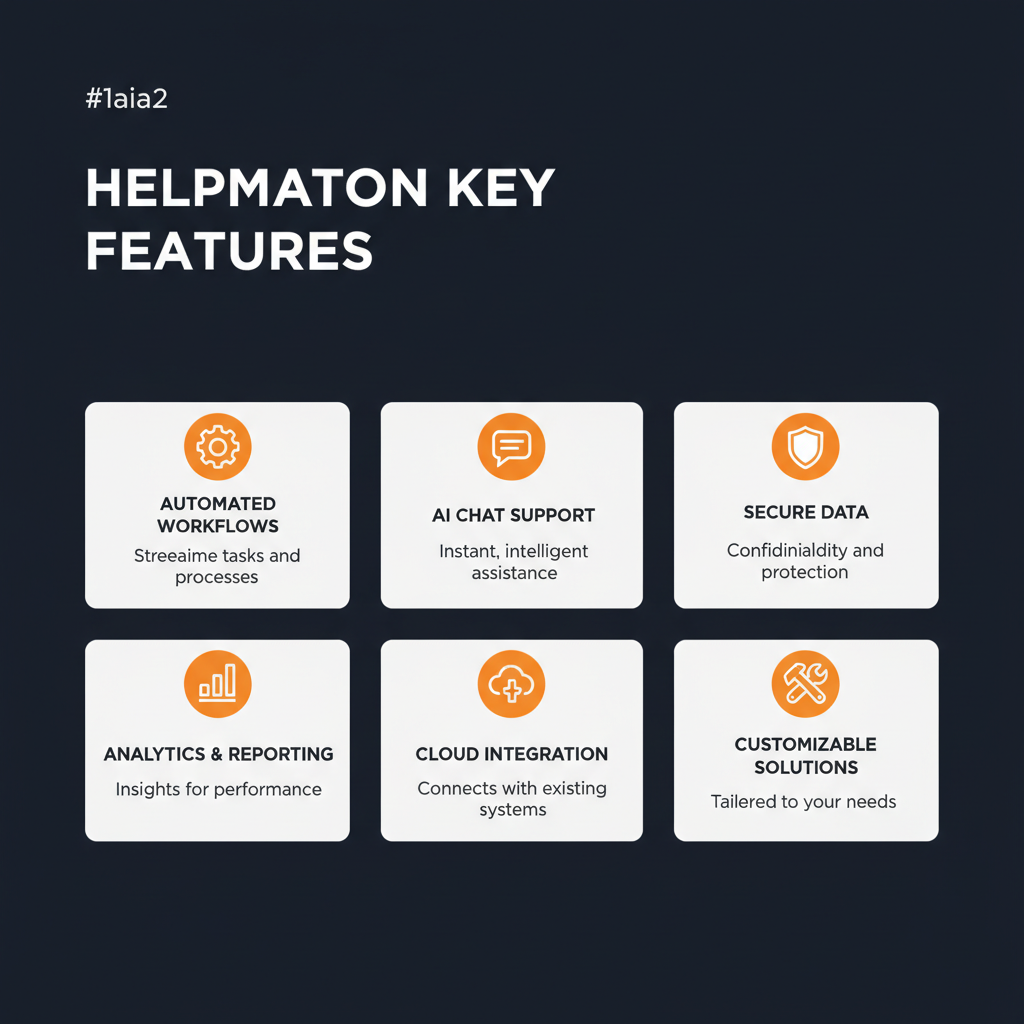 #1aia2

HELPMATON KEY FEATURES

AUTOMATED WORKFLOWS
Streeaime tasks and processes

AI CHAT SUPPORT
Instant, intelligent assistance

SECURE DATA
Confidinialdity and protection

ANALYTICS & REPORTING
Insights for performance

CLOUD INTEGRATION
Connects with existing systems

CUSTOMIZABLE SOLUTIONS
Tailered to your needs