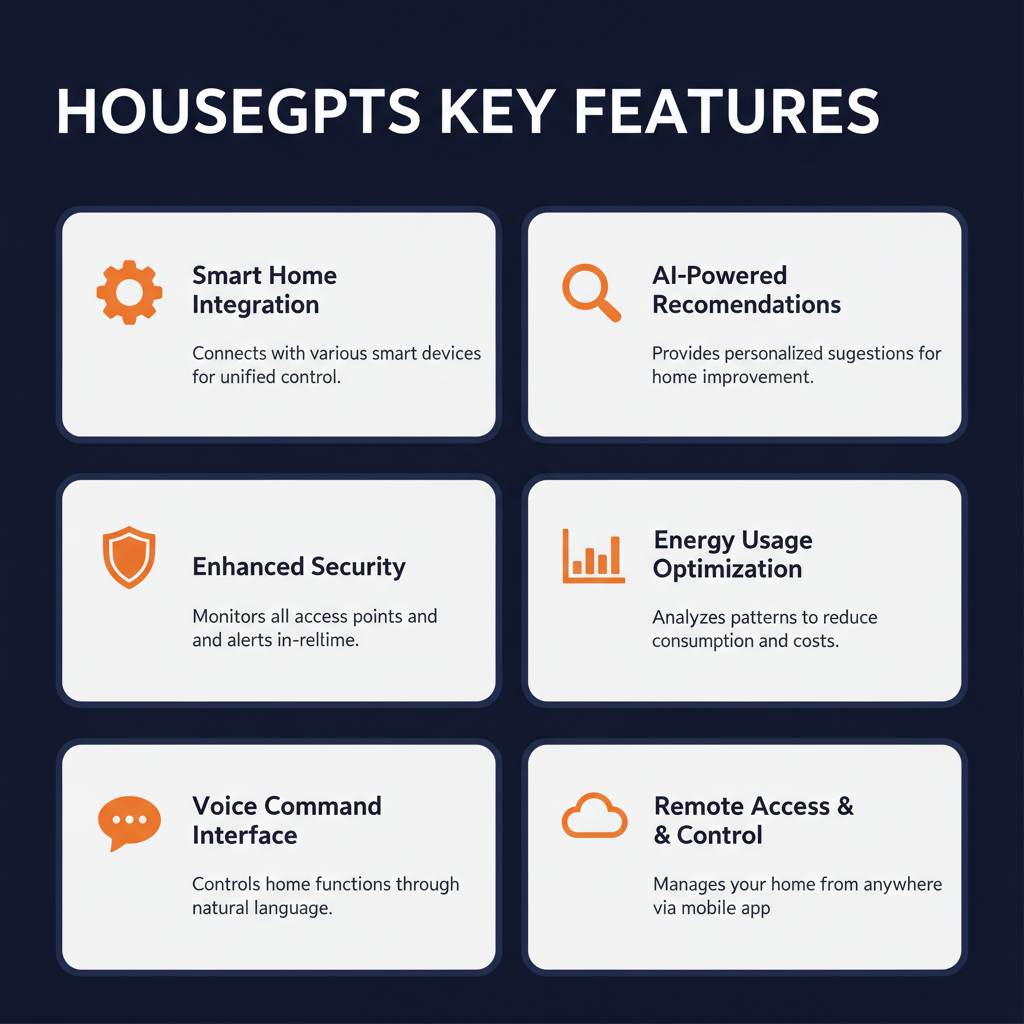 HOUSEGPTS KEY FEATURES

Smart Home Integration

Connects with various smart devices for unified control.

AI-Powered Recomendations

Provides personalized sugestions for home improvement.

Enhanced Security

Monitors all access points and and alerts in-reltime.

Energy Usage Optimization

Analyzes patterns to reduce consumption and costs.

Voice Command Interface

Controls home functions through natural language.

Remote Access & & Control

Manages your home from anywhere via mobile app