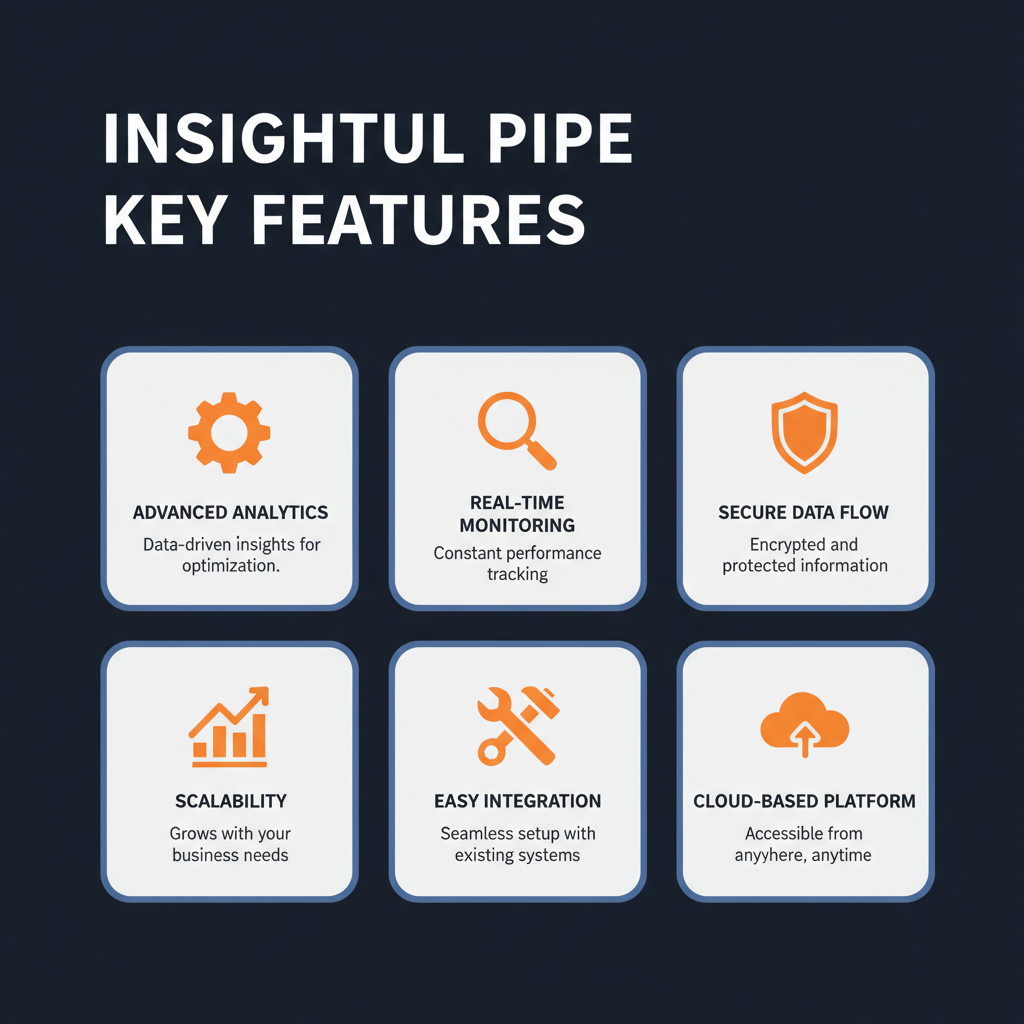 INSIGHTUL PIPE KEY FEATURES

ADVANCED ANALYTICS
Data-driven insights for optimization.

REAL-TIME MONITORING
Constant performance tracking

SECURE DATA FLOW
Encrypted and protected information

SCALABILITY
Grows with your business needs

EASY INTEGRATION
Seamless setup with existing systems

CLOUD-BASED PLATFORM
Accessible from anyyhere, anytime