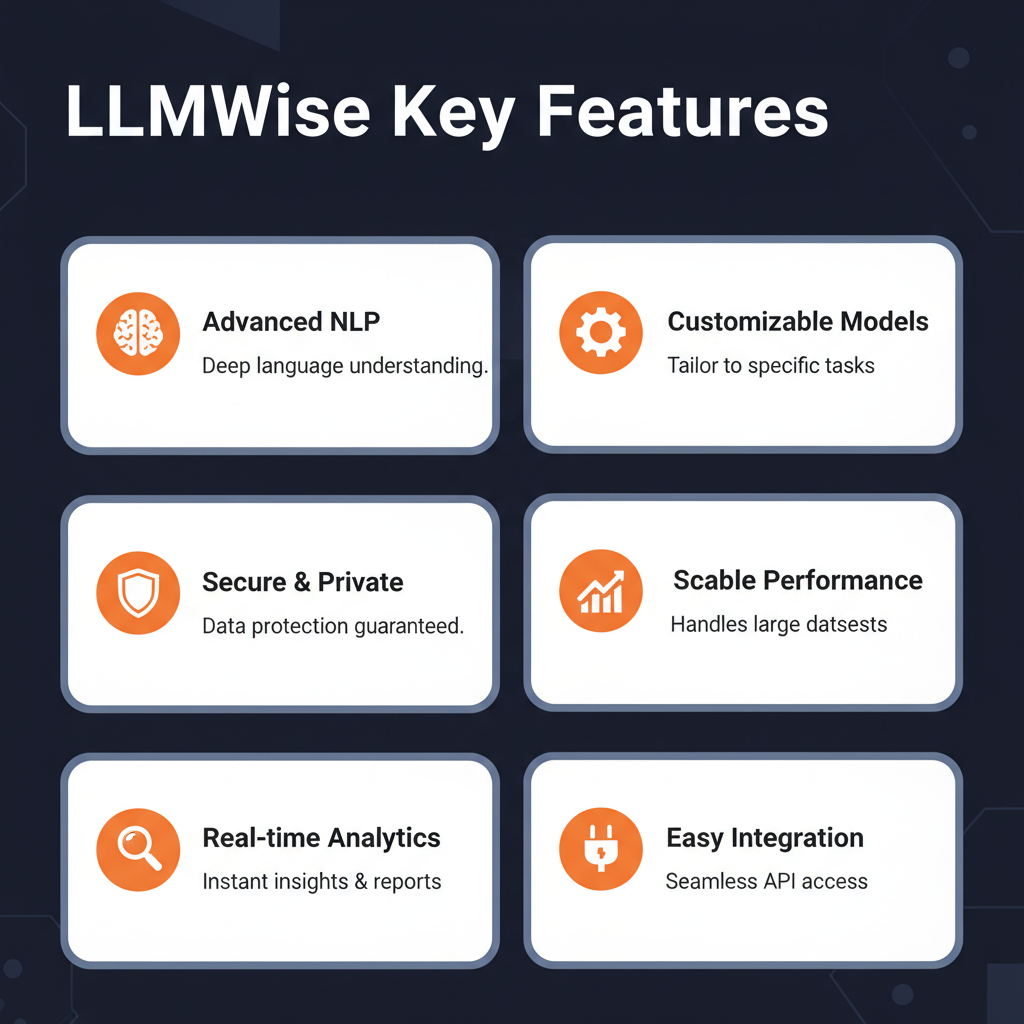 LLMWise Key Features

Advanced NLP
Deep language understanding.

Customizable Models
Tailor to specific tasks

Secure & Private
Data protection guaranteed.

Scable Performance
Handles large datsests

Real-time Analytics
Instant insights & reports

Easy Integration
Seamless API access