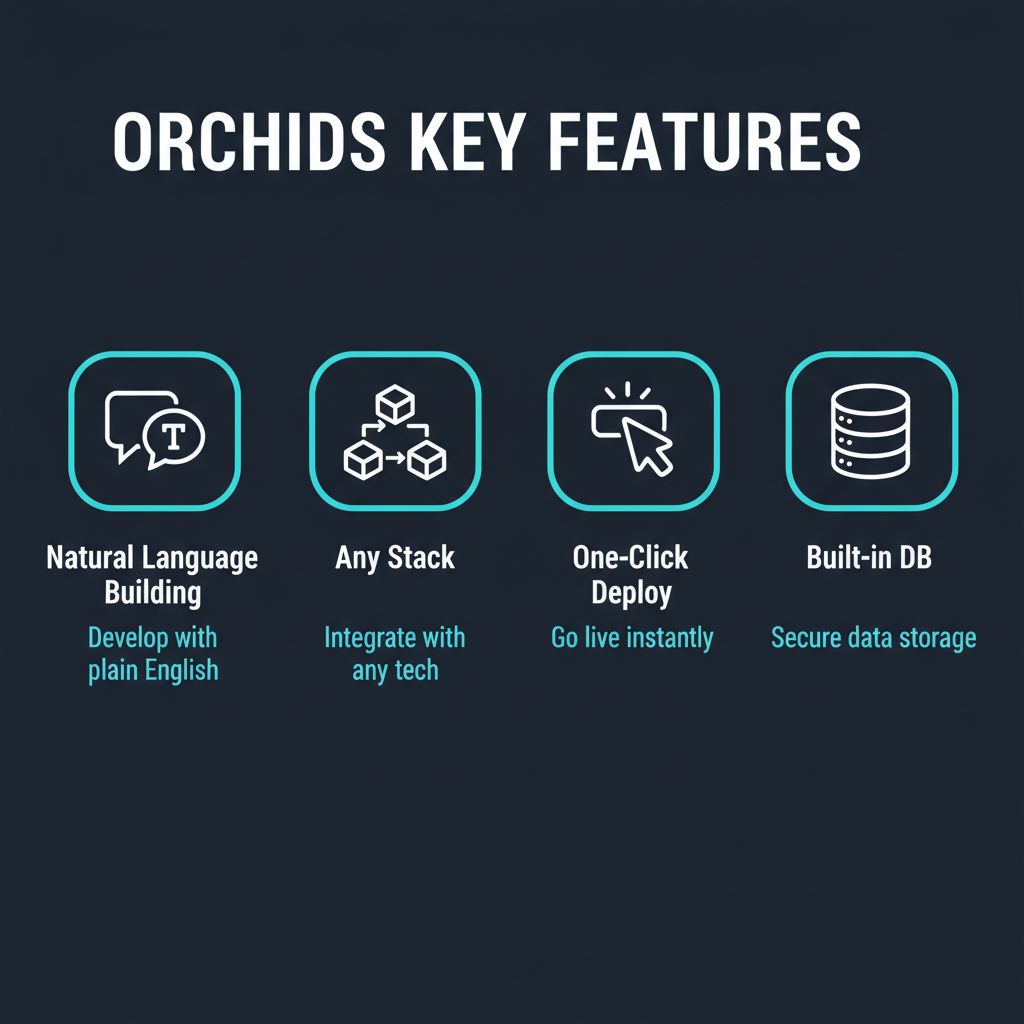 ORCHIDS KEY FEATURES

T

Natural Language Building

Develop with plain English

Any Stack

Integrate with any tech

One-Click Deploy

Go live instantly

Built-in DB

Secure data storage