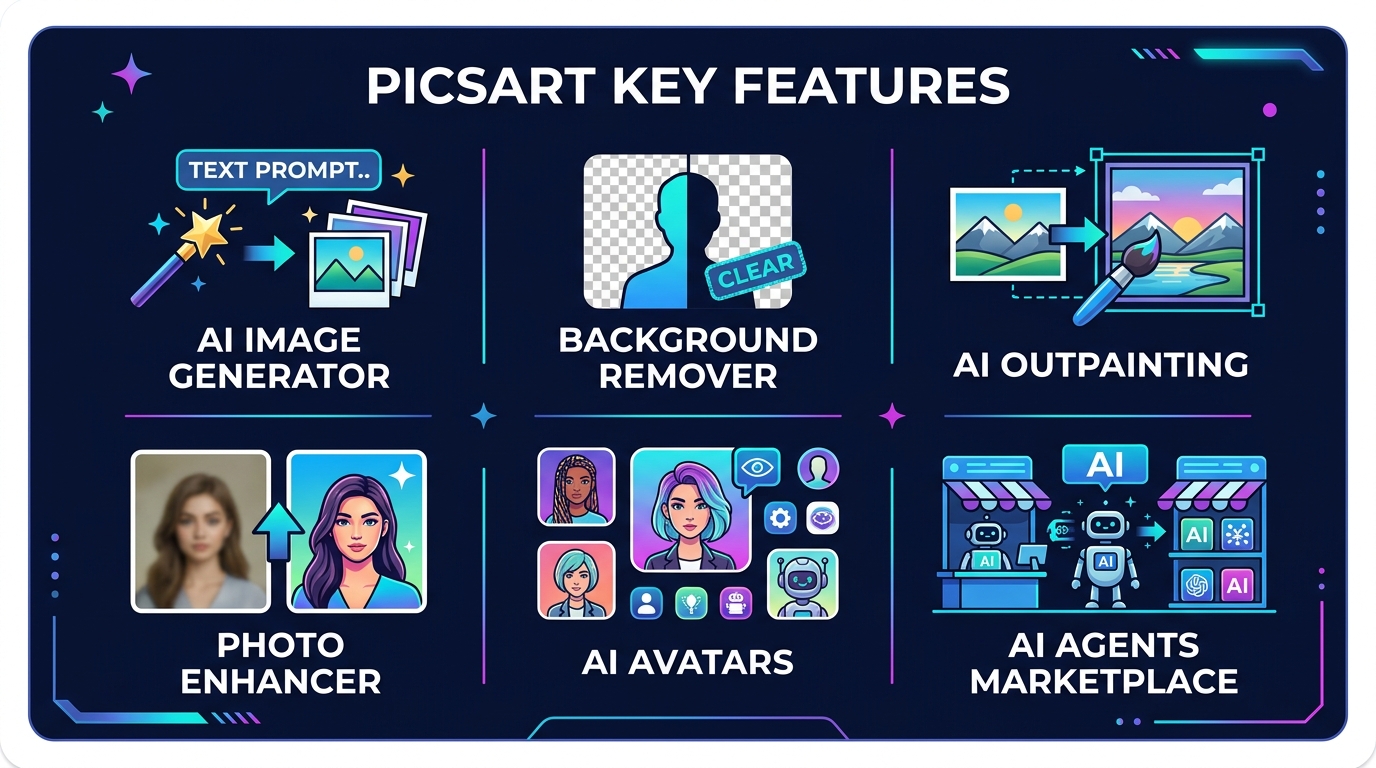 PICSART KEY FEATURES

TEXT PROMPT..

AI IMAGE GENERATOR

CLEAR

BACKGROUND REMOVER

AI OUTPAINTING

PHOTO ENHANCER

AI AVATARS

AI

AI

AI

AI

AI

AI AGENTS MARKETPLACE