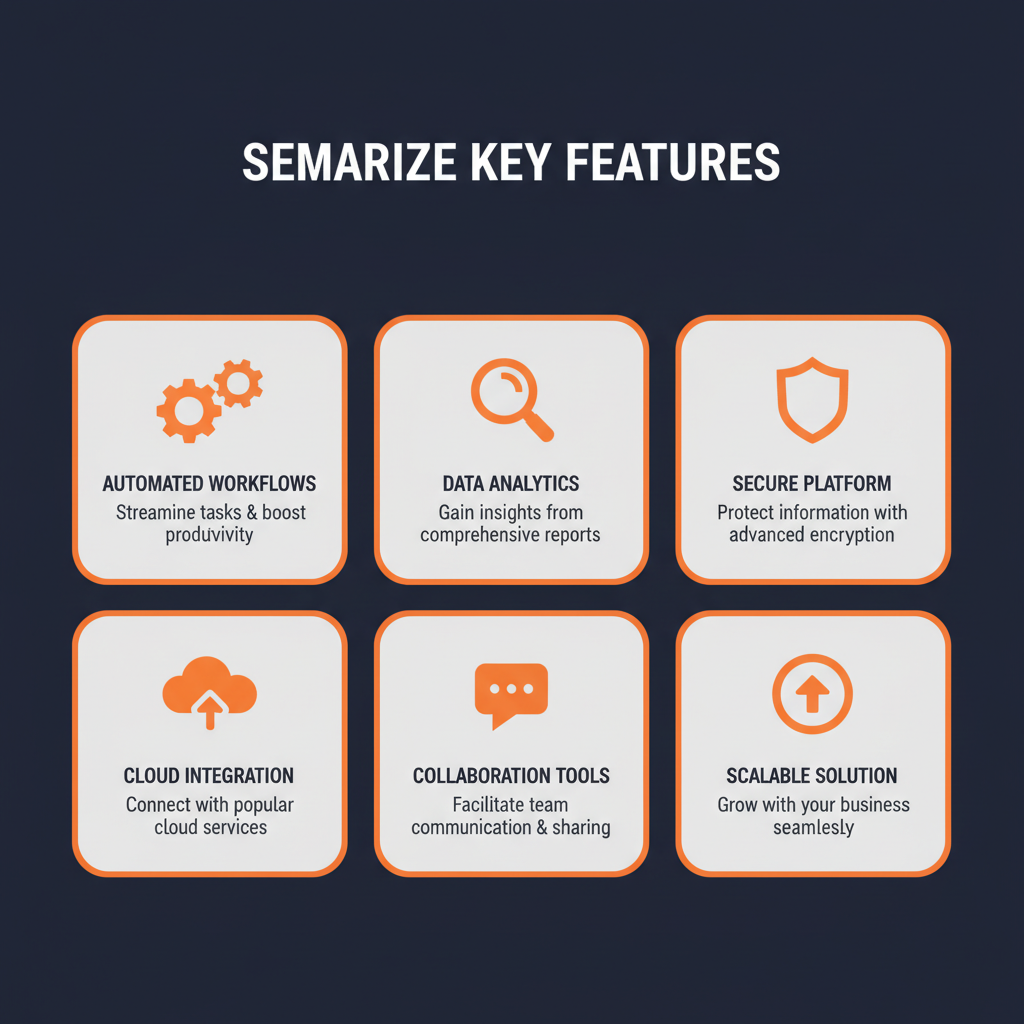 SEMARIZE KEY FEATURES

AUTOMATED WORKFLOWS
Streamine tasks & boost produvivity

DATA ANALYTICS
Gain insights from comprehensive reports

SECURE PLATFORM
Protect information with advanced encryption

CLOUD INTEGRATION
Connect with popular cloud services

COLLABORATION TOOLS
Facilitate team communication & sharing

SCALABLE SOLUTION
Grow with your business seamlesly