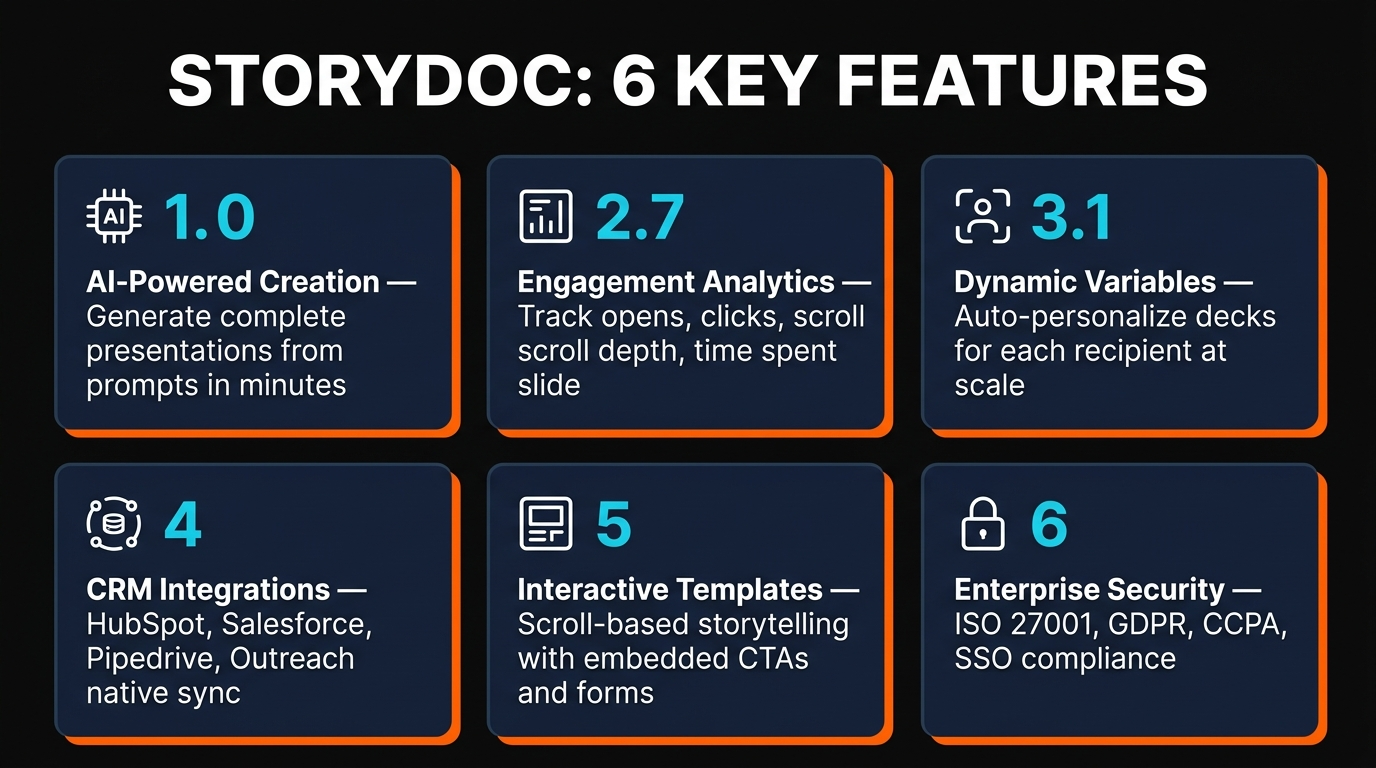 STORYDOC: 6 KEY FEATURES

AI 1.0

AI-Powered Creation — Generate complete presentations from prompts in minutes

2.7

Engagement Analytics — Track opens, clicks, scroll scroll depth, time spent slide

3.1

Dynamic Variables — Auto-personalize decks for each recipient at scale

4

CRM Integrations — HubSpot, Salesforce, Pipedrive, Outreach native sync

5

Interactive Templates — Scroll-based storytelling with embedded CTAs and forms

6

Enterprise Security — ISO 27001, GDPR, CCPA, SSO compliance