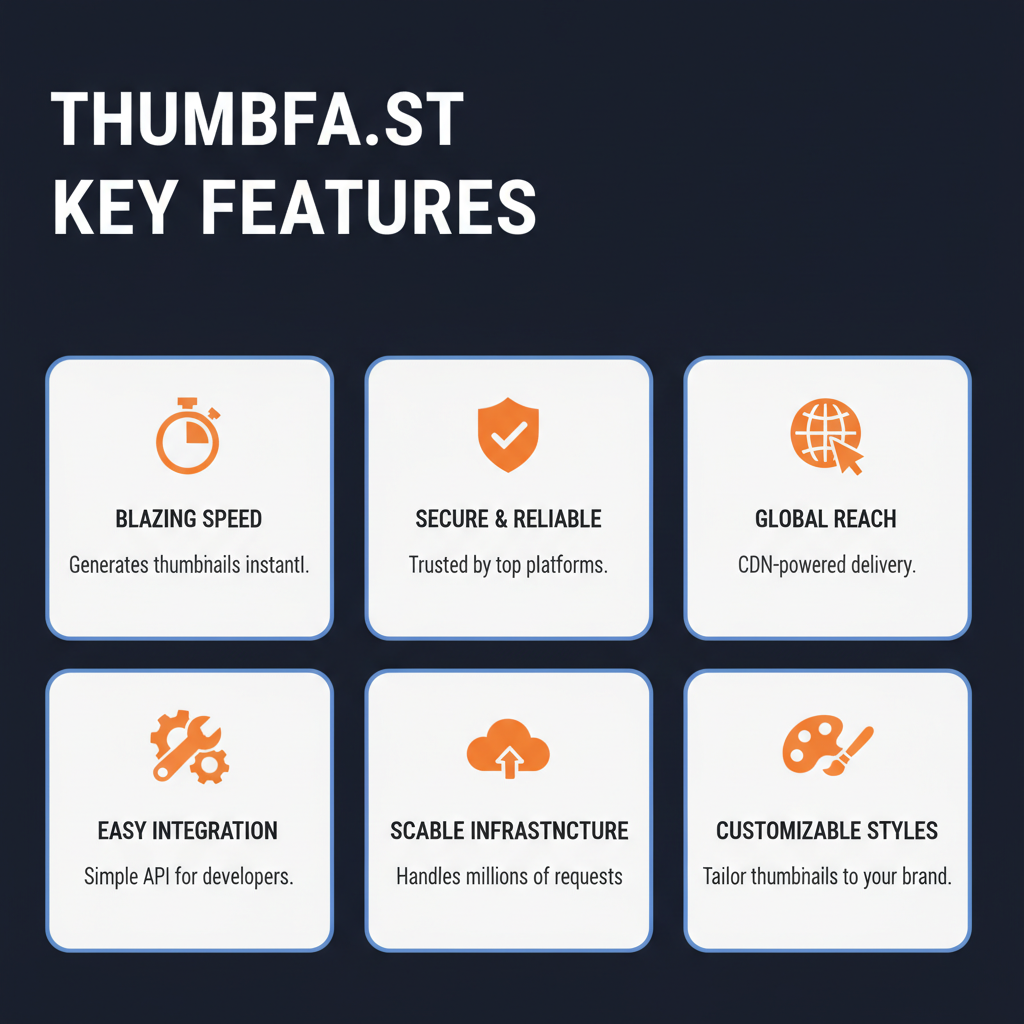 THUMBFA.ST
KEY FEATURES

BLAZING SPEED
Generates thumbnails instantl.

SECURE & RELIABLE
Trusted by top platforms.

GLOBAL REACH
CDN-powered delivery.

EASY INTEGRATION
Simple API for developers.

SCABLE INFRASTNCTURE
Handles millions of requests

CUSTOMIZABLE STYLES
Tailor thumbnails to your brand.