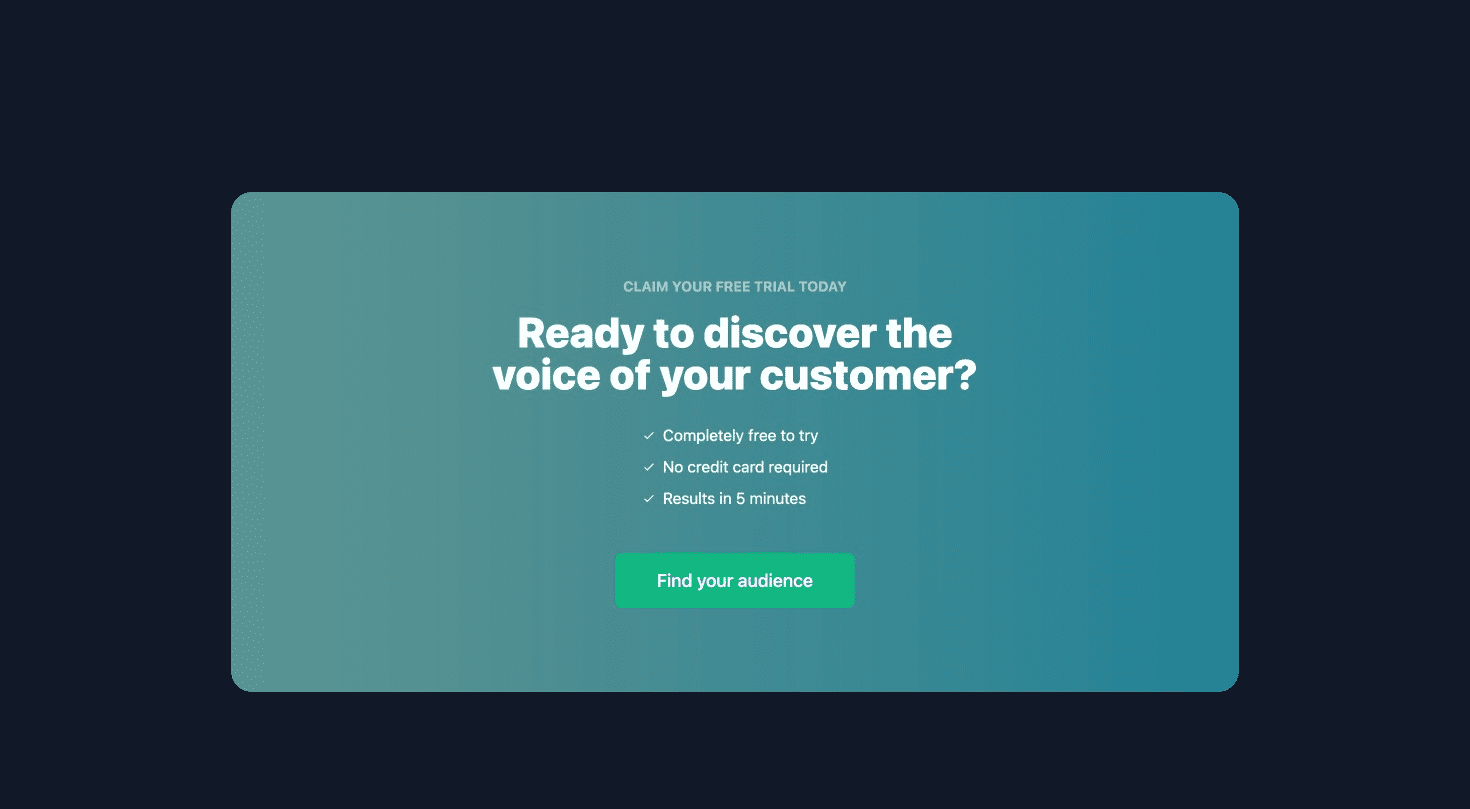 CLAIM YOUR FREE TRIAL TODAY

Ready to discover the voice of your customer?

✓ Completely free to try
✓ No credit card required
✓ Results in 5 minutes

Find your audience