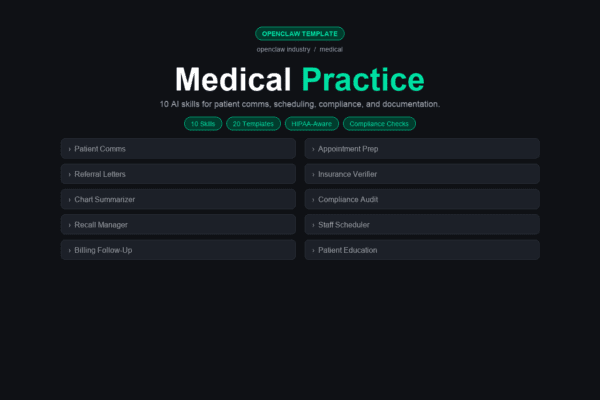 OPENCLAW TEMPLATE

openclaw industry / medical

Medical Practice

10 AI skills for patient comms, scheduling, compliance, and documentation.

10 Skills  20 Templates  HIPAA-Aware  Compliance Checks

› Patient Comms

› Referral Letters

› Chart Summarizer

› Recall Manager

› Billing Follow-Up

› Appointment Prep

› Insurance Verifier

› Compliance Audit

› Staff Scheduler

› Patient Education