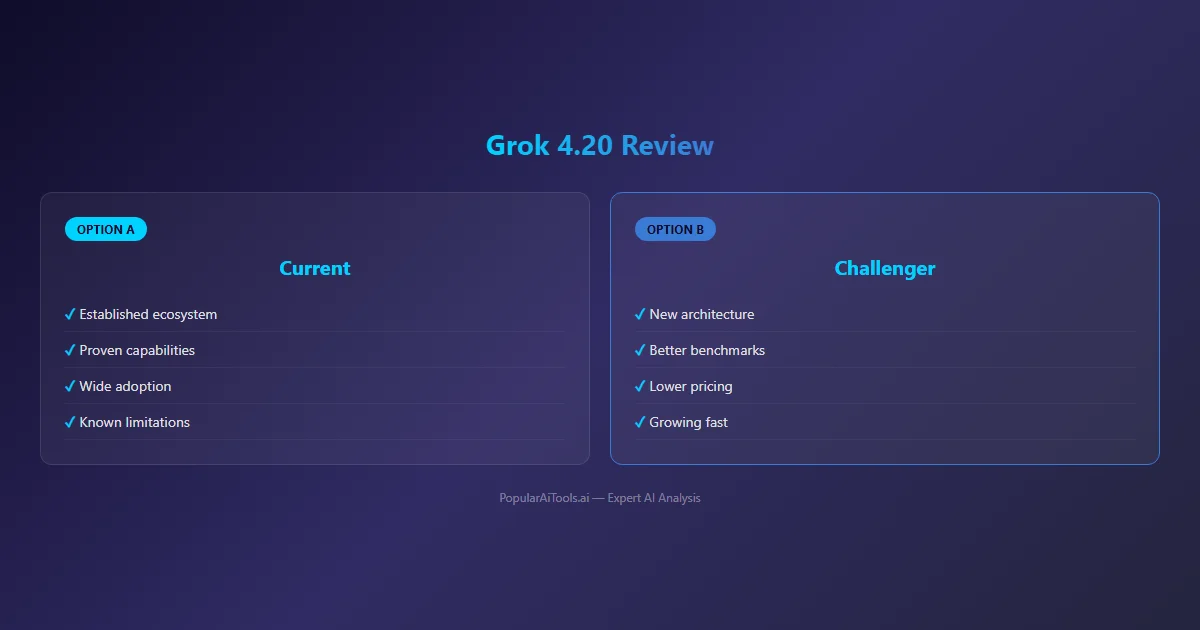 Grok 4.20 Review

OPTION A

Current

✓ Established ecosystem

✓ Proven capabilities

✓ Wide adoption

✓ Known limitations

OPTION B

Challenger

✓ New architecture

✓ Better benchmarks

✓ Lower pricing

✓ Growing fast

PopularAiTools.ai — Expert AI Analysis