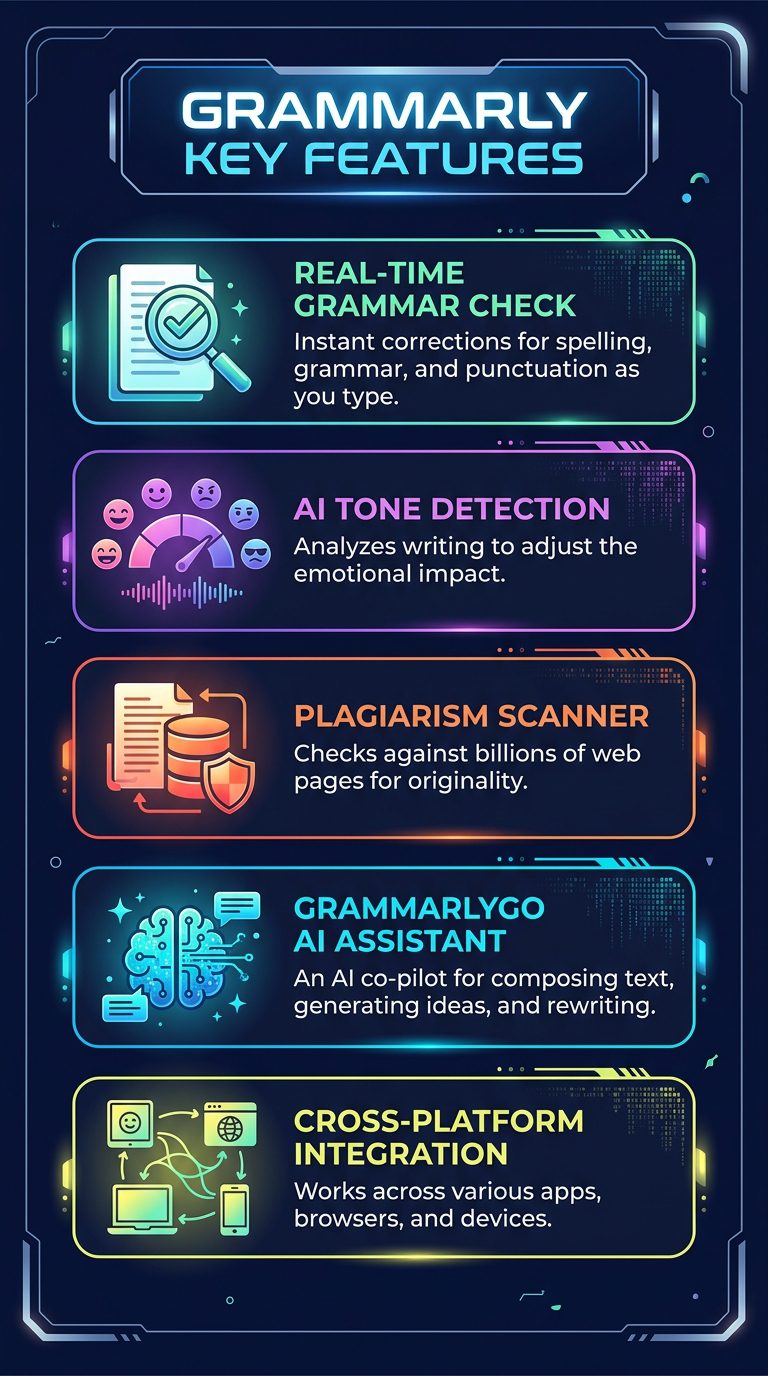 GRAMMARLY
KEY FEATURES

REAL-TIME GRAMMAR CHECK
Instant corrections for spelling, grammar, and punctuation as you type.

AI TONE DETECTION
Analyzes writing to adjust the emotional impact.

PLAGIARISM SCANNER
Checks against billions of web pages for originality.

GRAMMARLYGO AI ASSISTANT
An AI co-pilot for composing text, generating ideas, and rewriting.

CROSS-PLATFORM INTEGRATION
Works across various apps, browsers, and devices.