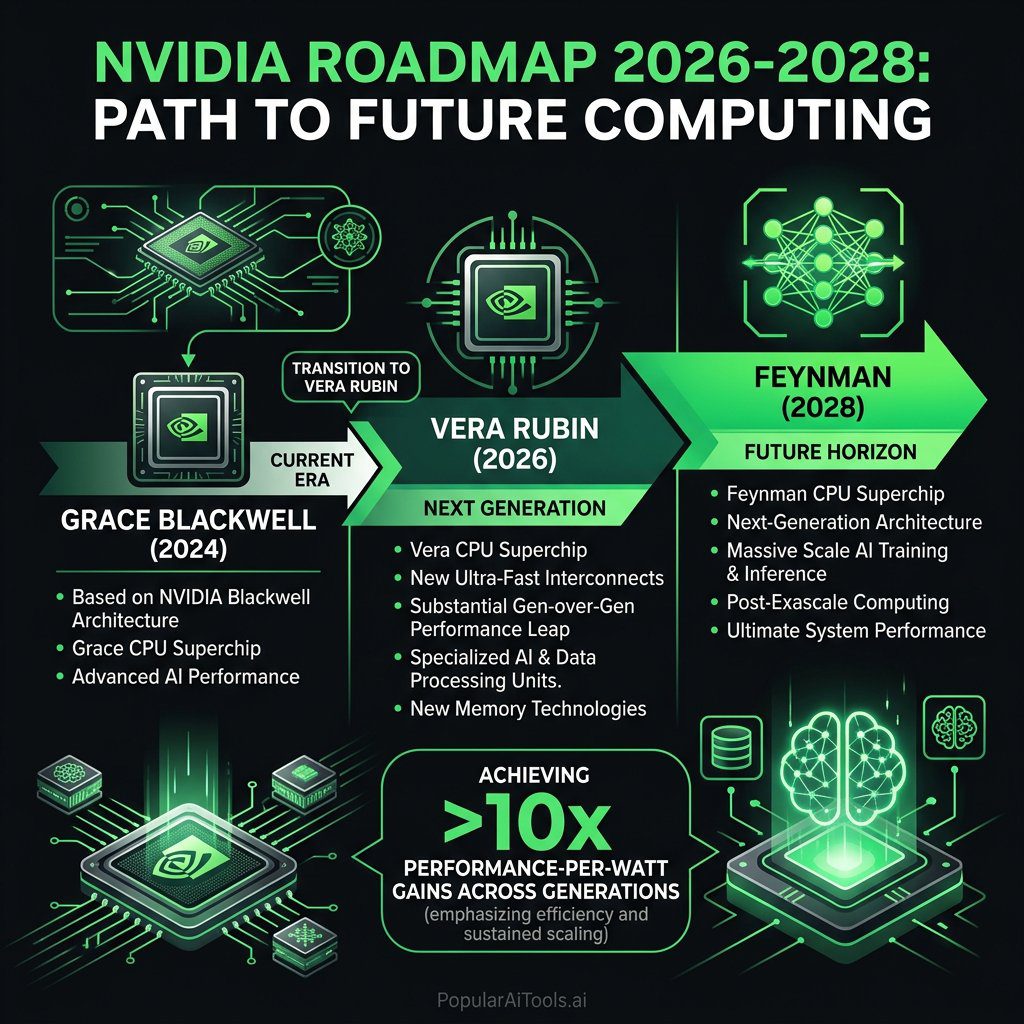 NVIDIA ROADMAP 2026-2028:
PATH TO FUTURE COMPUTING

TRANSITION TO VERA RUBIN

CURRENT ERA

GRACE BLACKWELL (2024)

• Based on NVIDIA Blackwell Architecture
• Grace CPU Superchip
• Advanced AI Performance

VERA RUBIN (2026)

NEXT GENERATION

• Vera CPU Superchip
• New Ultra-Fast Interconnects
• Substantial Gen-over-Gen Performance Leap
• Specialized AI & Data Processing Units.
• New Memory Technologies

FEYNMAN (2028)

FUTURE HORIZON

• Feynman CPU Superchip
• Next-Generation Architecture
• Massive Scale AI Training & Inference
• Post-Exascale Computing
• Ultimate System Performance

ACHIEVING
>10x
PERFORMANCE-PER-WATT GAINS ACROSS GENERATIONS
(emphasizing efficiency and sustained scaling)

PopularAiTools.ai